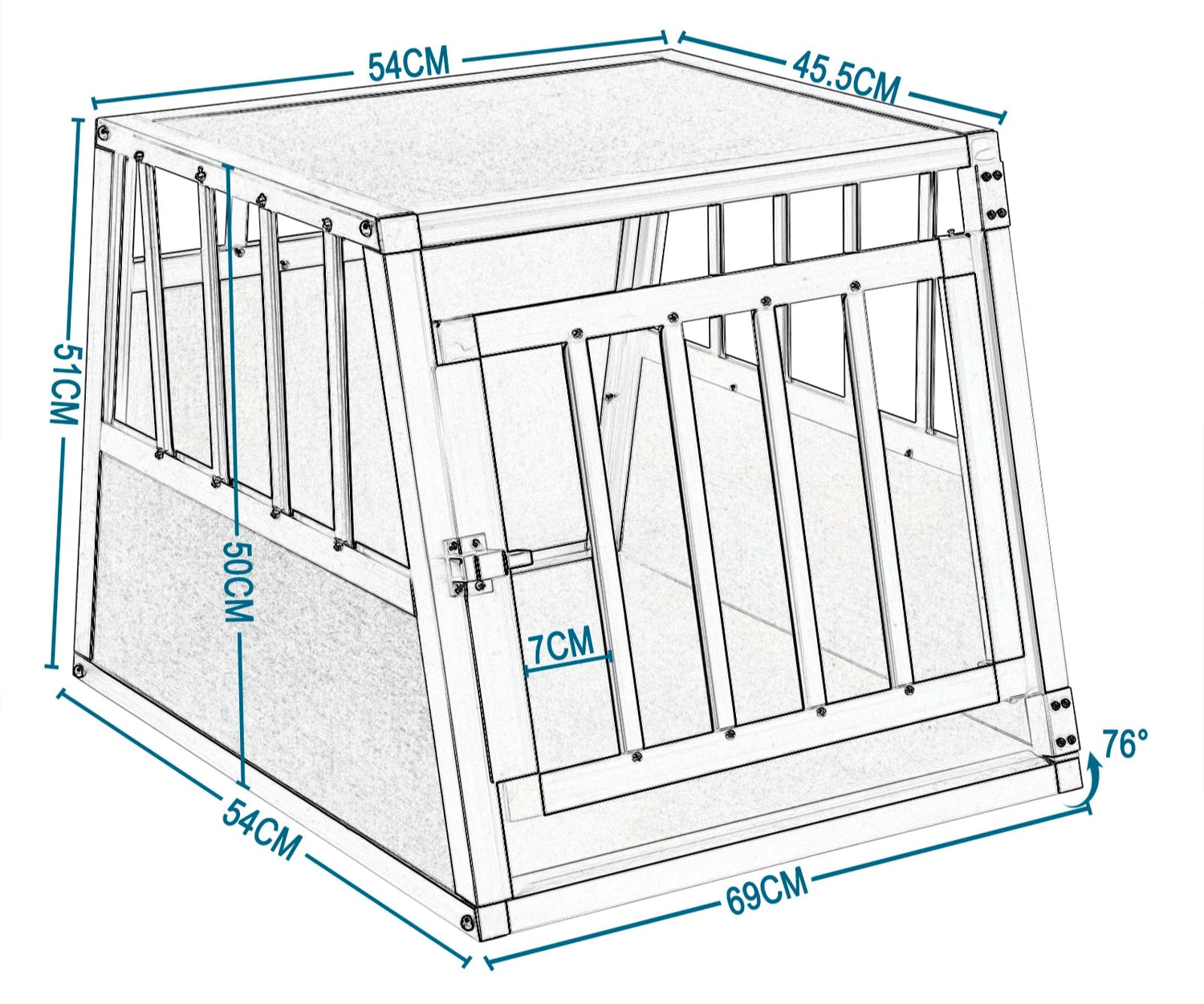 54CM
45.5CM
51CM
50CM
7CM
76°
54CM
69CM